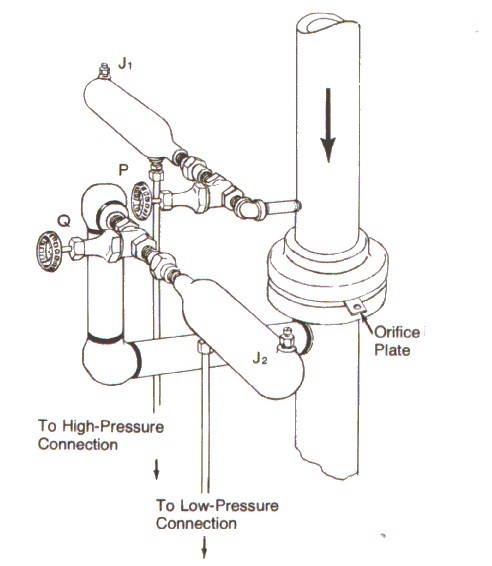 $J_1$

P

Q

Orifice Plate

$J_2$

To High-Pressure Connection

To Low-Pressure Connection